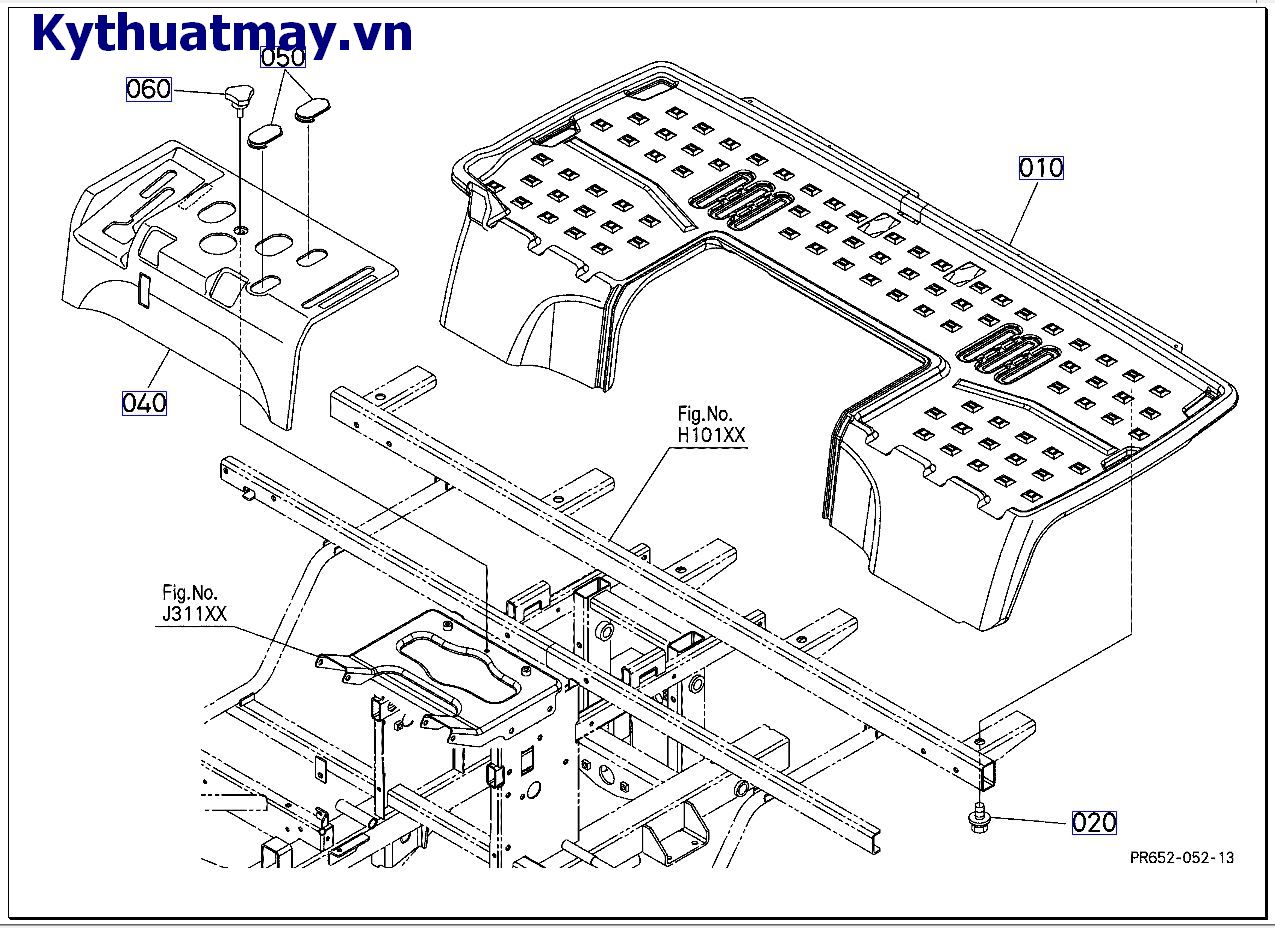 Kythuatmay.vn

060

050

010

040

Fig.No.
H101XX

Fig.No.
J311XX

020

PR652-052-13